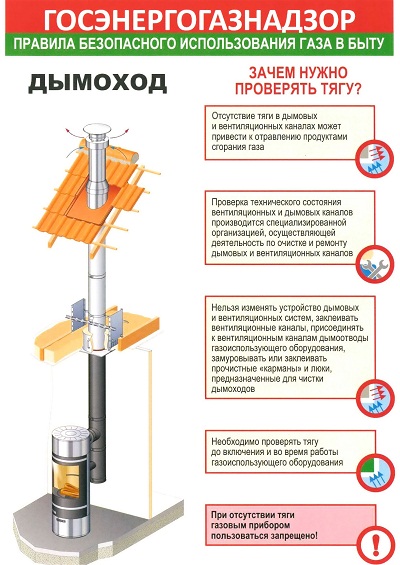 ГОСЭНЕРГОГАЗНАДЗОР

ПРАВИЛА БЕЗОПАСНОГО ИСПОЛЬЗОВАНИЯ ГАЗА В БЫТУ

ДЫМОХОД

ЗАЧЕМ НУЖНО ПРОВЕРЯТЬ ТЯГУ?

Отсутствие тяги в дымовых и вентиляционных каналах может привести к отравлению продуктами сгорания газа

Проверка технического состояния вентиляционных и дымовых каналов производится специализированной организацией, осуществляющей деятельность по очистке и ремонту дымовых и вентиляционных каналов

Нельзя изменять устройство дымовых и вентиляционных систем, заклеивать вентиляционные каналы, присоединять к вентиляционным каналам дымоотводы газоиспользующего оборудования, замуровывать или заклеивать прочистные «карманы» и люки, предназначенные для чистки дымоходов

Необходимо проверять тягу до включения и во время работы газоиспользующего оборудования

При отсутствии тяги газовым прибором пользоваться запрещено!